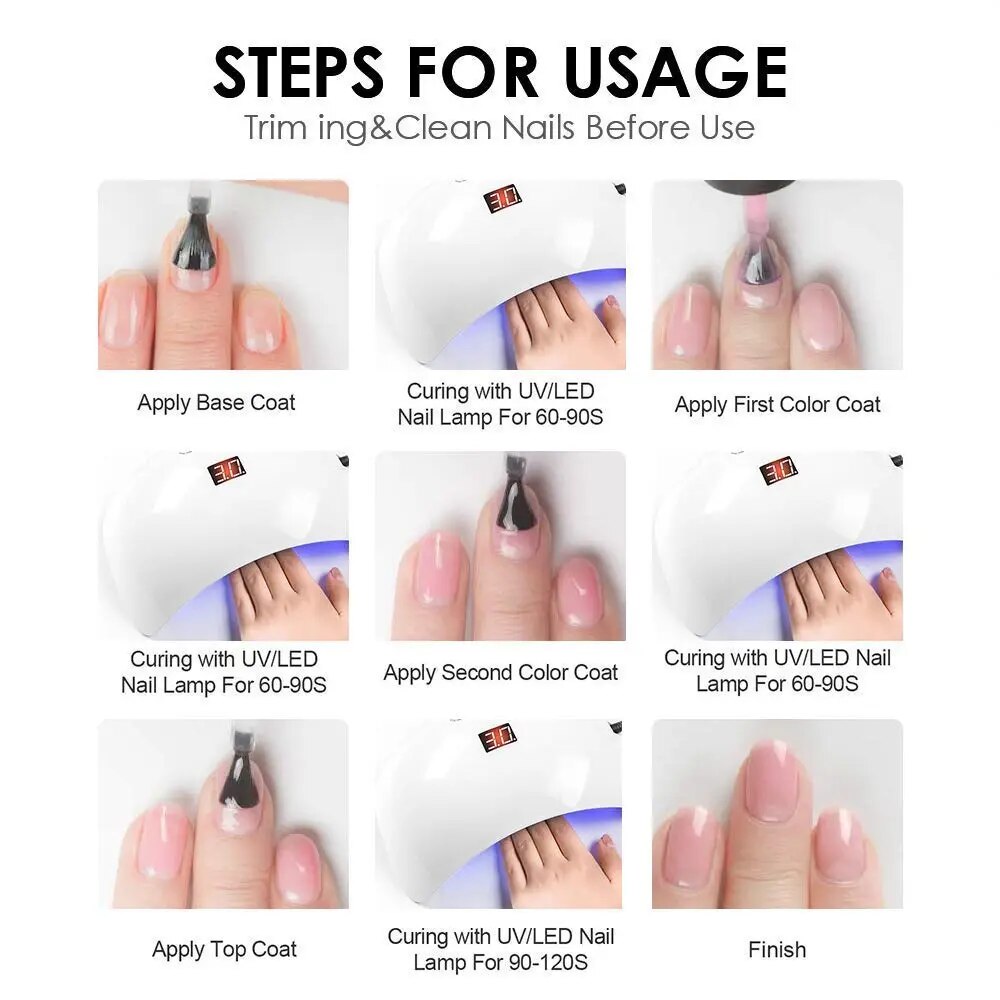 STEPS FOR USAGE
Trim ing&Clean Nails Before Use

Apply Base Coat

30

Curing with UV/LED Nail Lamp For 60-90S

Apply First Color Coat

30

Curing with UV/LED Nail Lamp For 60-90S

Apply Second Color Coat

30

Curing with UV/LED Nail Lamp For 60-90S

Apply Top Coat

30

Curing with UV/LED Nail Lamp For 90-120S

Finish