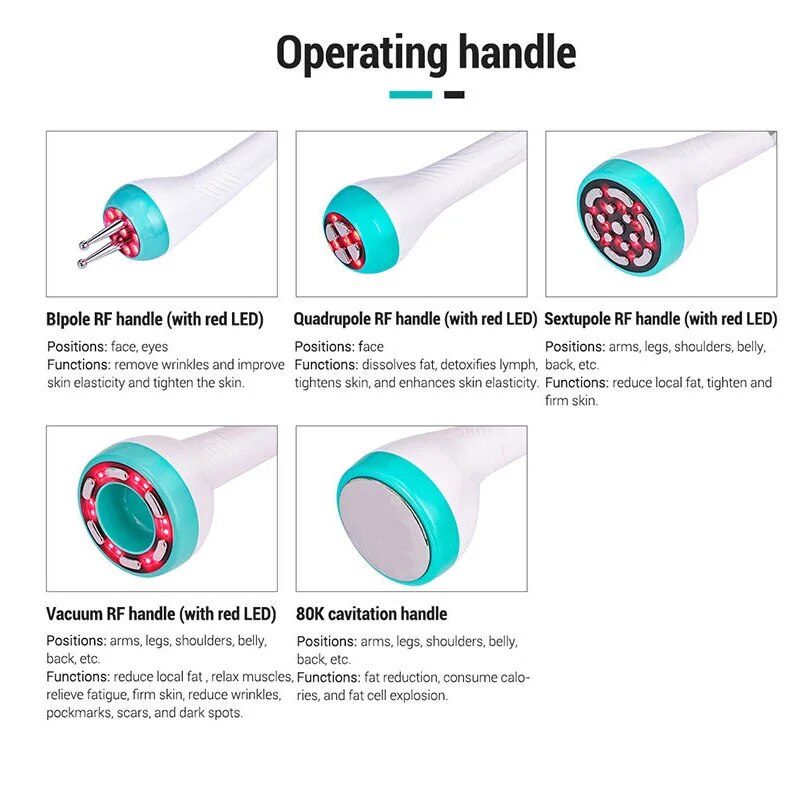 Operating handle

BIpole RF handle (with red LED)

Positions: face, eyes
Functions: remove wrinkles and improve skin elasticity and tighten the skin.

Quadrupole RF handle (with red LED)

Positions: face
Functions: dissolves fat, detoxifies lymph, tightens skin, and enhances skin elasticity.

Sextupole RF handle (with red LED)

Positions: arms, legs, shoulders, belly, back, etc.
Functions: reduce local fat, tighten and firm skin.

Vacuum RF handle (with red LED)

Positions: arms, legs, shoulders, belly, back, etc.
Functions: reduce local fat , relax muscles, relieve fatigue, firm skin, reduce wrinkles, pockmarks, scars, and dark spots.

80K cavitation handle

Positions: arms, legs, shoulders, belly, back, etc.
Functions: fat reduction, consume calories, and fat cell explosion.