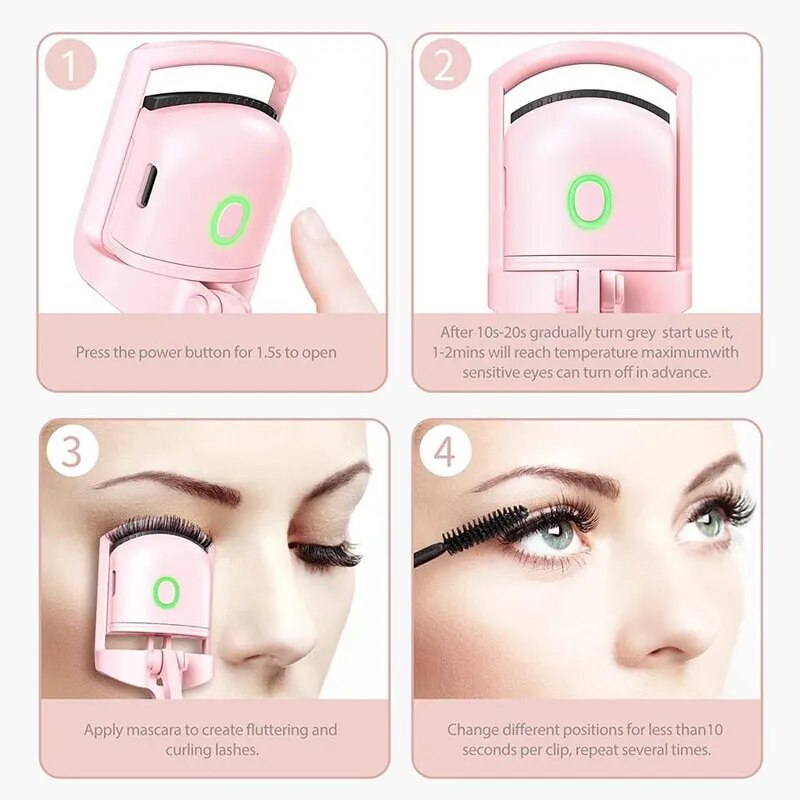 1

Press the power button for 1.5s to open

2

After 10s-20s gradually turn grey start use it, 1-2mins will reach temperature maximumwith sensitive eyes can turn off in advance.

3

Apply mascara to create fluttering and curling lashes.

4

Change different positions for less than10 seconds per clip, repeat several times.